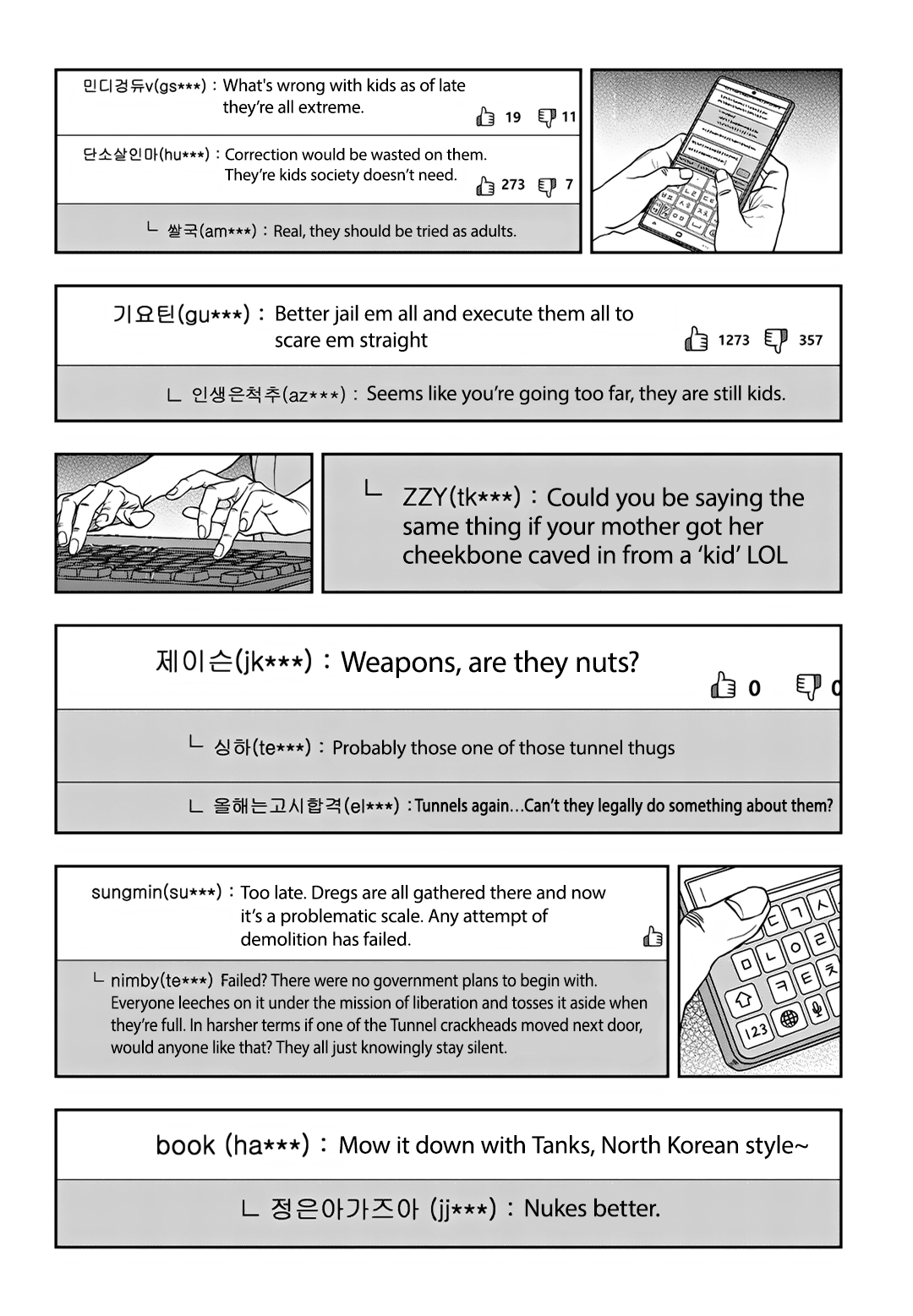 민디경듀v(gs***) : What's wrong with kids as of late they're all extreme.
19 11

단소살인마(hu***) : Correction would be wasted on them. They're kids society doesn't need.
273 7

ㄴ 쌀국(am***) : Real, they should be tried as adults.

기요틴(gu***) : Better jail em all and execute them all to scare em straight
1273 357

ㄴ 인생은척추(az***) : Seems like you're going too far, they are still kids.

ㄴ ZZY(tk***) : Could you be saying the same thing if your mother got her cheekbone caved in from a 'kid' LOL

제이슨(jk***) : Weapons, are they nuts?
0 0

ㄴ 싱하(te***) : Probably those one of those tunnel thugs

ㄴ 올해는고시합격(el***) : Tunnels again…Can't they legally do something about them?

sungmin(su***) : Too late. Dregs are all gathered there and now it's a problematic scale. Any attempt of demolition has failed.

ㄴ nimby(te***) Failed? There were no government plans to begin with. Everyone leeches on it under the mission of liberation and tosses it aside when they're full. In harsher terms if one of the Tunnel crackheads moved next door, would anyone like that? They all just knowingly stay silent.

ㄷ ㄱ ㅅ
ㅁ ㄴ ㅇ ㄹ
ㅋ ㅌ ㅊ
123

book (ha***) : Mow it down with Tanks, North Korean style~

ㄴ 정은아가즈아 (jj***) : Nukes better.