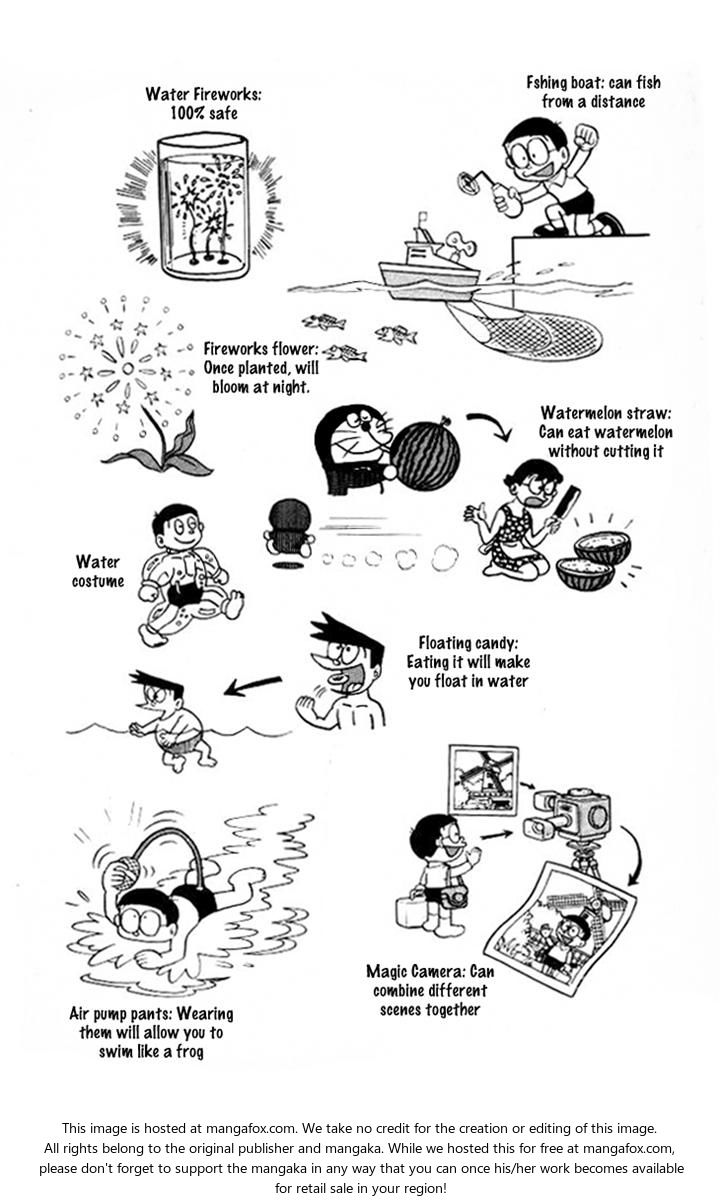 Water Fireworks: 100% safe

Fshing boat: can fish from a distance

Fireworks flower: Once planted, will bloom at night.

Watermelon straw: Can eat watermelon without cutting it

Water costume

Floating candy: Eating it will make you float in water

Air pump pants: Wearing them will allow you to swim like a frog

Magic Camera: Can combine different scenes together

This image is hosted at mangafox.com. We take no credit for the creation or editing of this image. All rights belong to the original publisher and mangaka. While we hosted this for free at mangafox.com, please don't forget to support the mangaka in any way that you can once his/her work becomes available for retail sale in your region!